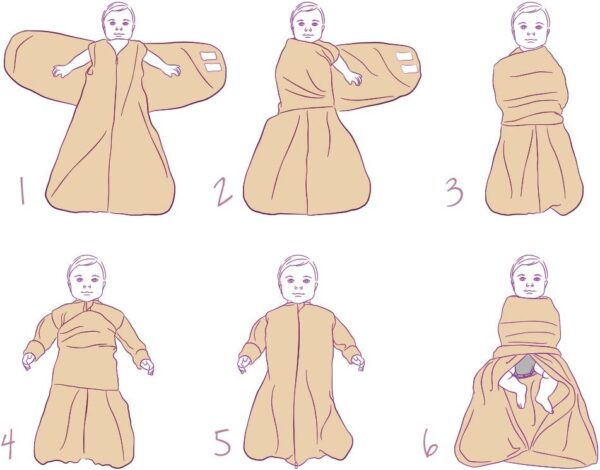 1
2
3
4
5
6